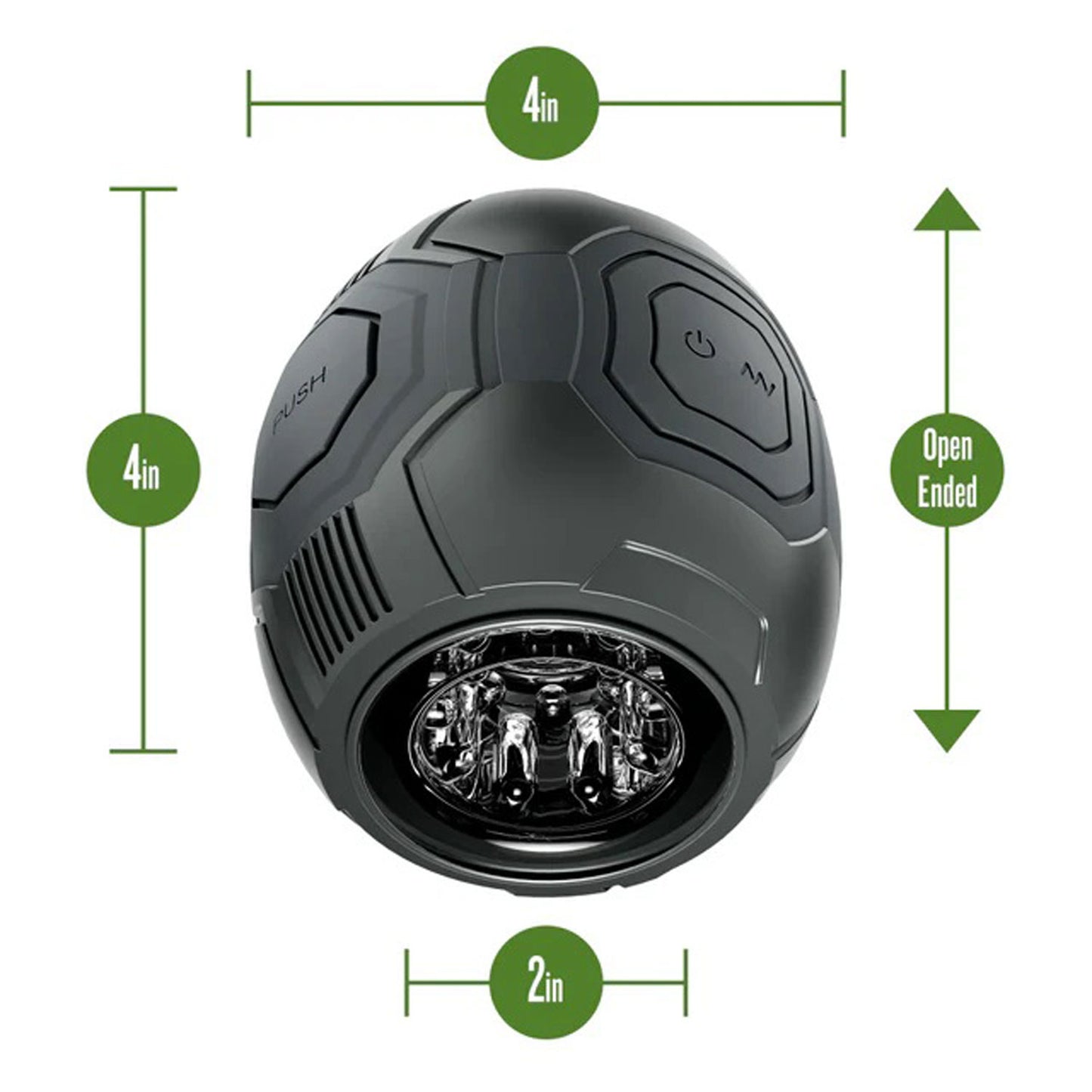 4in

4in

PUSH

Open Ended

2in