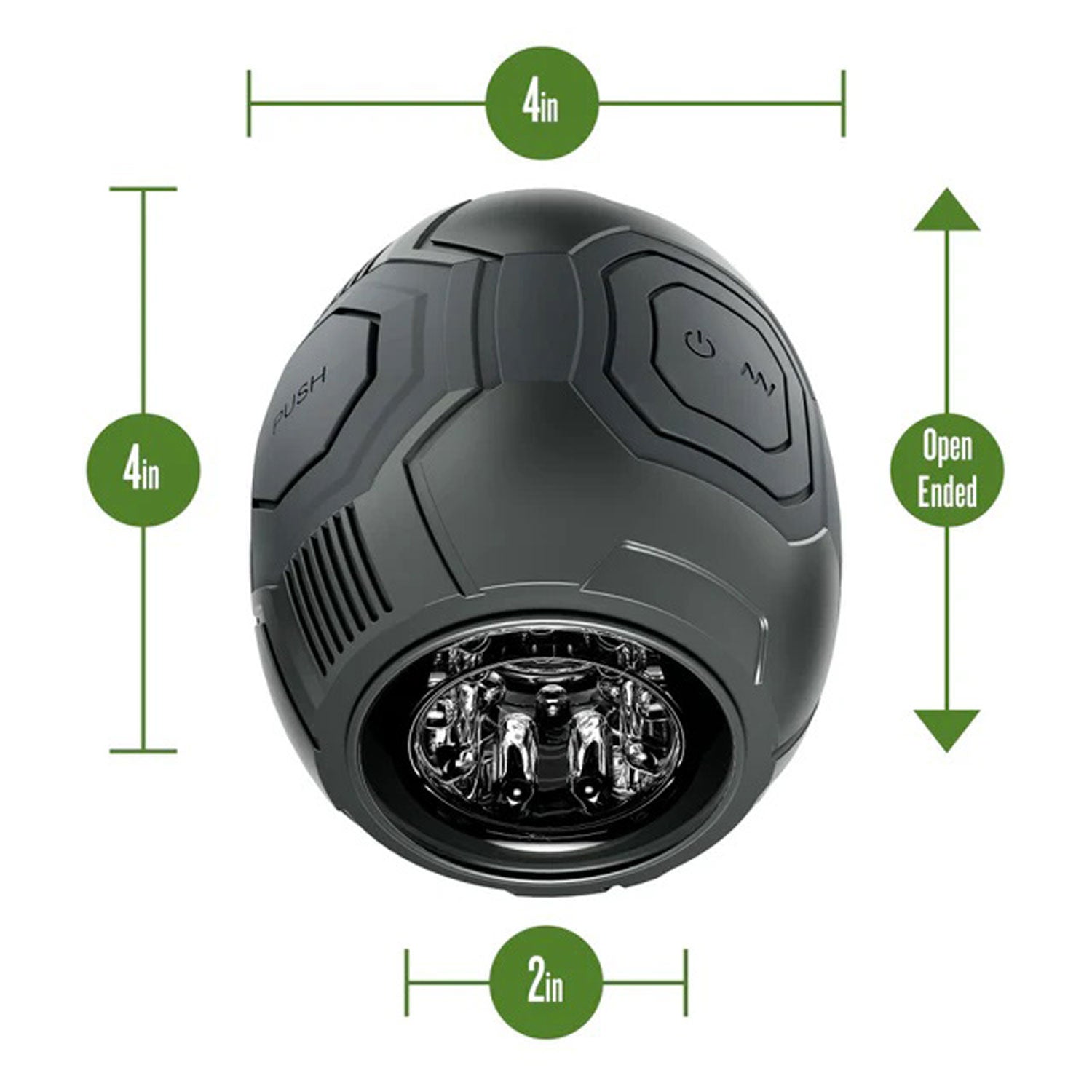 4in

4in

PUSH

Open Ended

2in