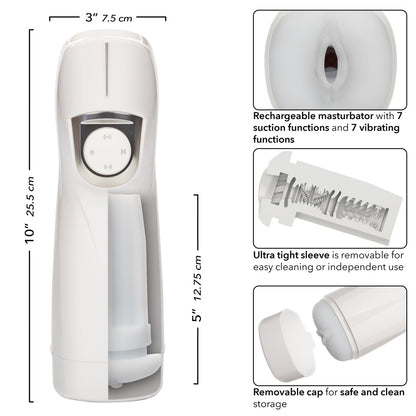 3" 7.5 cm

10" 25.5 cm

5" 12.75 cm

Rechargeable masturbator with 7 suction functions and 7 vibrating functions

Ultra tight sleeve is removable for easy cleaning or independent use

Removable cap for safe and clean storage