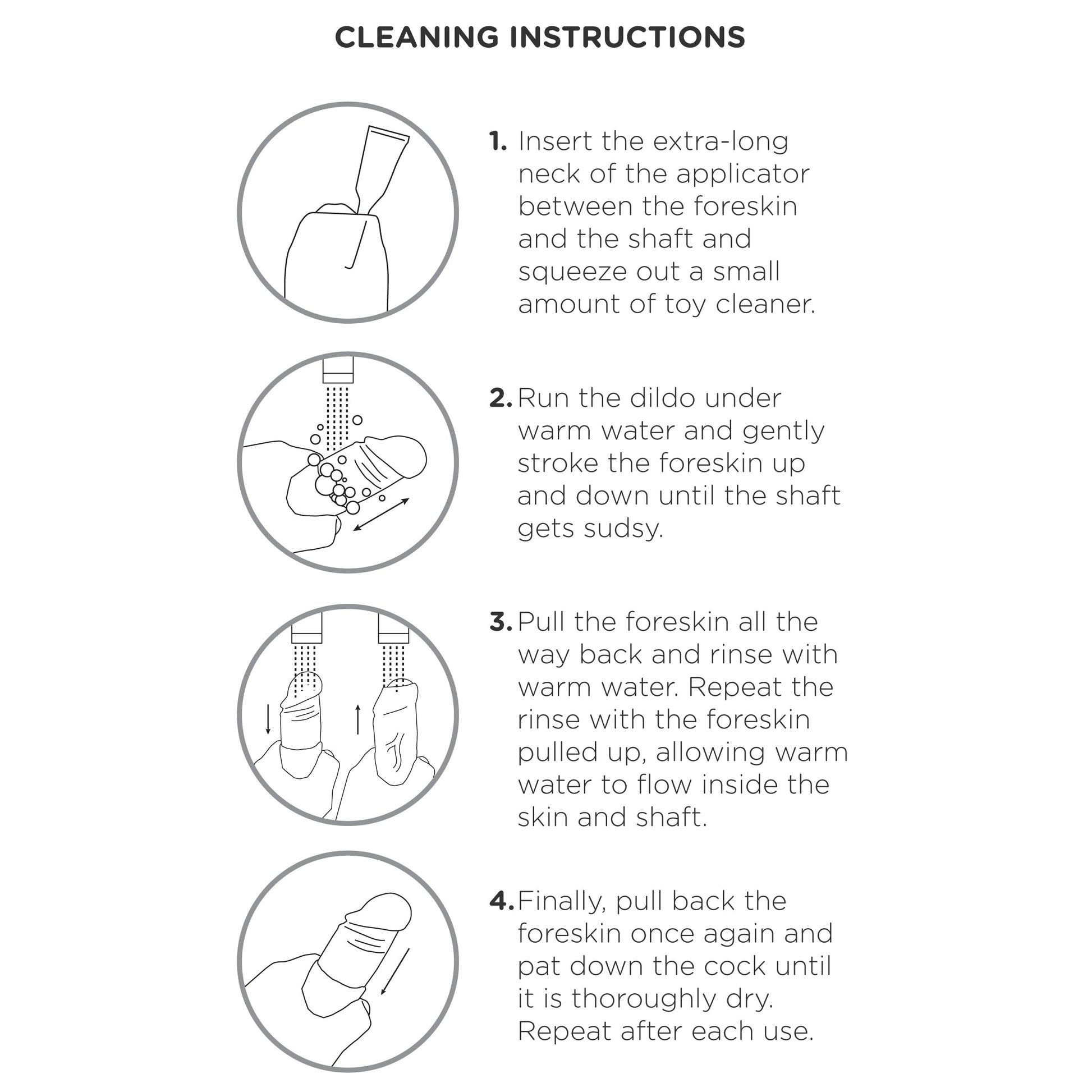 CLEANING INSTRUCTIONS

1. Insert the extra-long neck of the applicator between the foreskin and the shaft and squeeze out a small amount of toy cleaner.

2. Run the dildo under warm water and gently stroke the foreskin up and down until the shaft gets sudsy.

3. Pull the foreskin all the way back and rinse with warm water. Repeat the rinse with the foreskin pulled up, allowing warm water to flow inside the skin and shaft.

4. Finally, pull back the foreskin once again and pat down the cock until it is thoroughly dry. Repeat after each use.