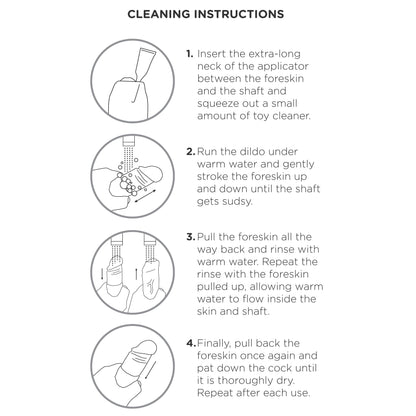 CLEANING INSTRUCTIONS

1. Insert the extra-long neck of the applicator between the foreskin and the shaft and squeeze out a small amount of toy cleaner.

2. Run the dildo under warm water and gently stroke the foreskin up and down until the shaft gets sudsy.

3. Pull the foreskin all the way back and rinse with warm water. Repeat the rinse with the foreskin pulled up, allowing warm water to flow inside the skin and shaft.

4. Finally, pull back the foreskin once again and pat down the cock until it is thoroughly dry. Repeat after each use.